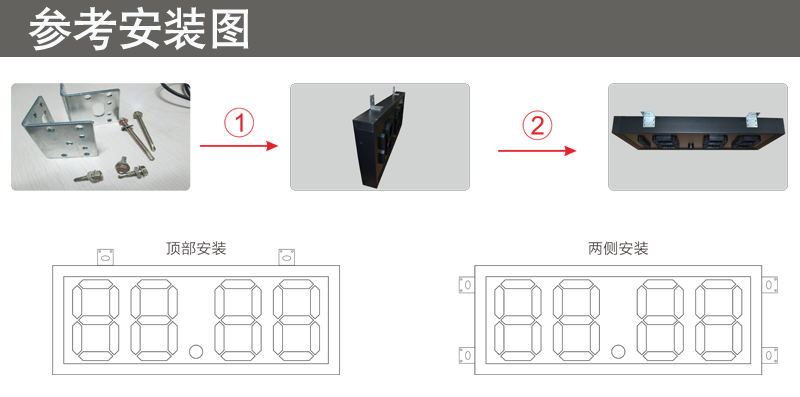 参考安装图

①

②

顶部安装

两侧安装